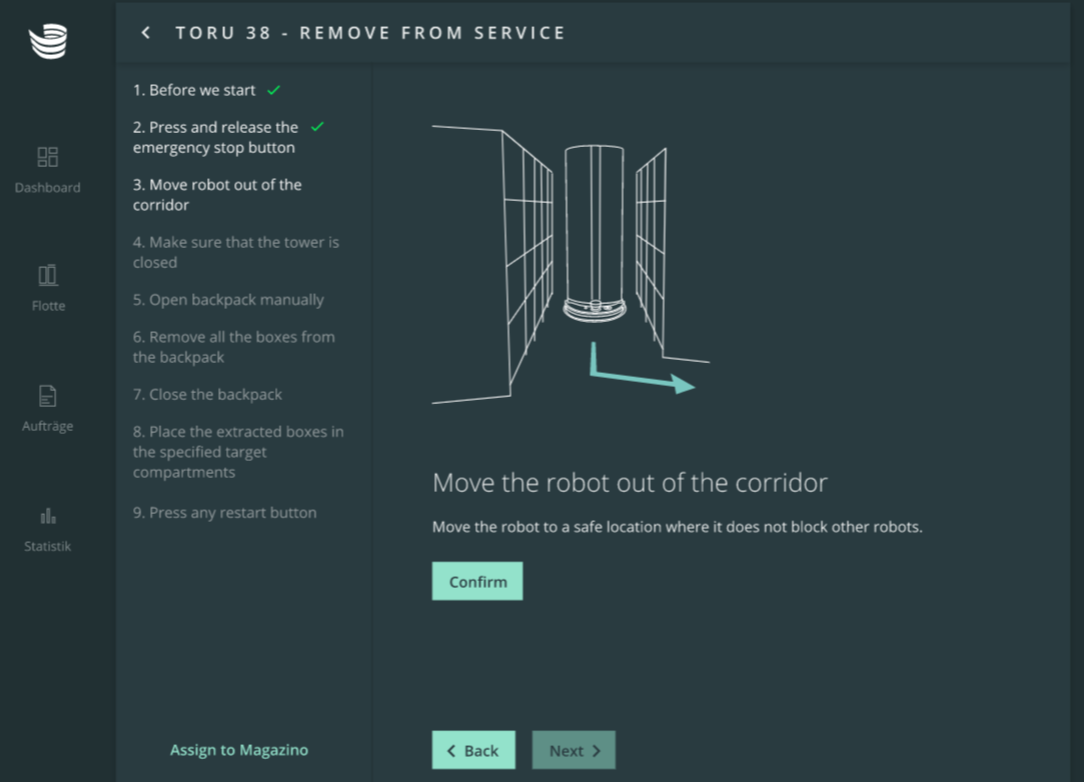 Dashboard

Flotte

Aufträge

Statistik

TORU 38 - REMOVE FROM SERVICE

1. Before we start ✓

2. Press and release the emergency stop button ✓

3. Move robot out of the corridor

4. Make sure that the tower is closed

5. Open backpack manually

6. Remove all the boxes from the backpack

7. Close the backpack

8. Place the extracted boxes in the specified target compartments

9. Press any restart button

Assign to Magazino

Move the robot out of the corridor

Move the robot to a safe location where it does not block other robots.

Confirm

Back

Next