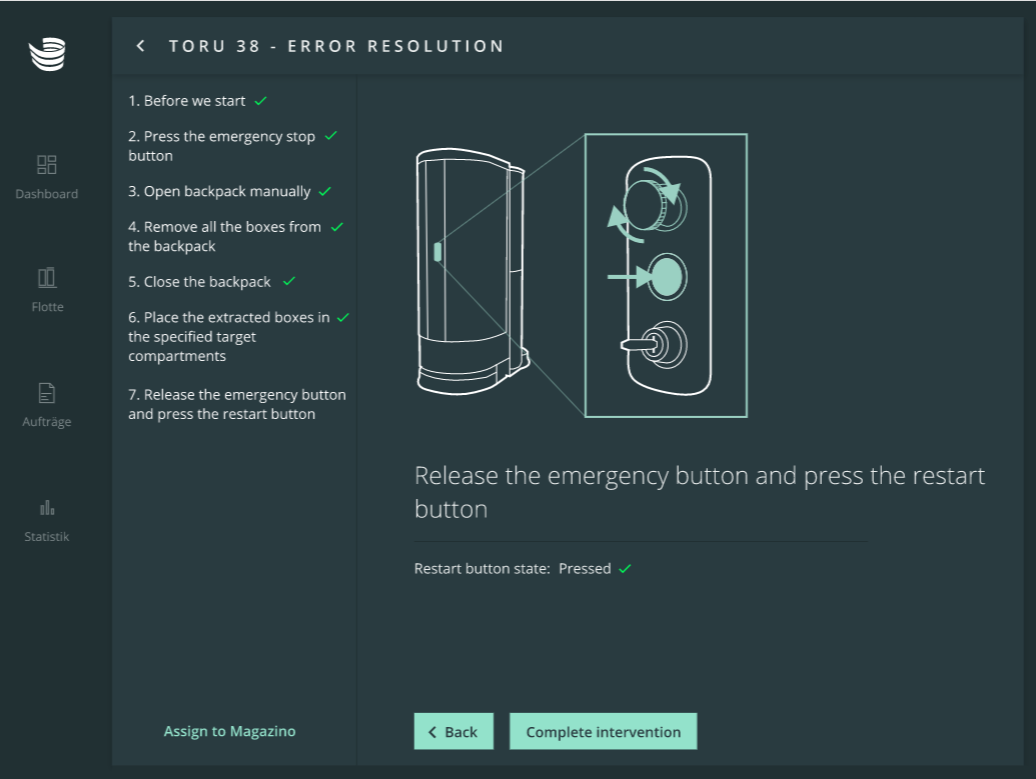 Dashboard

Flotte

Aufträge

Statistik

TORU 38 - ERROR RESOLUTION

1. Before we start ✓

2. Press the emergency stop button ✓

3. Open backpack manually ✓

4. Remove all the boxes from the backpack ✓

5. Close the backpack ✓

6. Place the extracted boxes in the specified target compartments ✓

7. Release the emergency button and press the restart button

Assign to Magazino

Release the emergency button and press the restart button

Restart button state: Pressed ✓

Back

Complete intervention