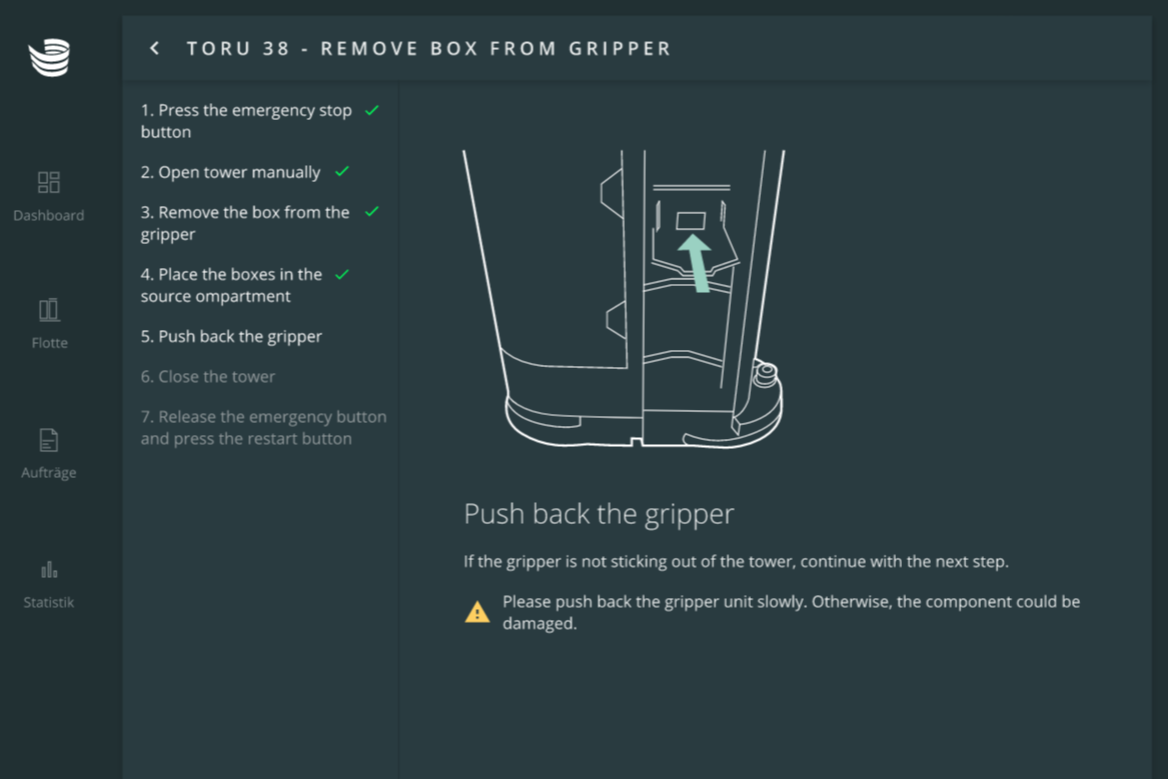 Dashboard

Flotte

Aufträge

Statistik

TORU 38 - REMOVE BOX FROM GRIPPER

1. Press the emergency stop button

2. Open tower manually

3. Remove the box from the gripper

4. Place the boxes in the source ompartment

5. Push back the gripper

6. Close the tower

7. Release the emergency button and press the restart button

Push back the gripper

If the gripper is not sticking out of the tower, continue with the next step.

Please push back the gripper unit slowly. Otherwise, the component could be damaged.