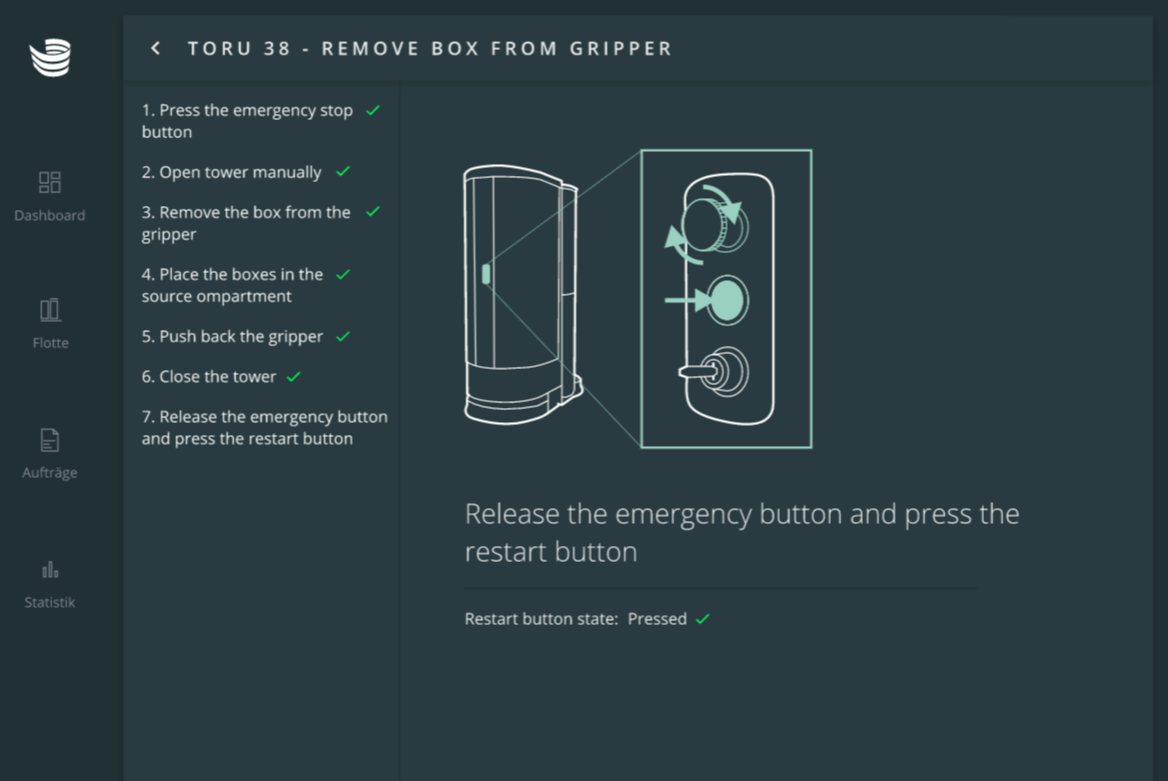 Dashboard

Flotte

Aufträge

Statistik

TORU 38 - REMOVE BOX FROM GRIPPER

1. Press the emergency stop button ✓

2. Open tower manually ✓

3. Remove the box from the gripper ✓

4. Place the boxes in the source ompartment ✓

5. Push back the gripper ✓

6. Close the tower ✓

7. Release the emergency button and press the restart button

Release the emergency button and press the restart button

Restart button state: Pressed ✓