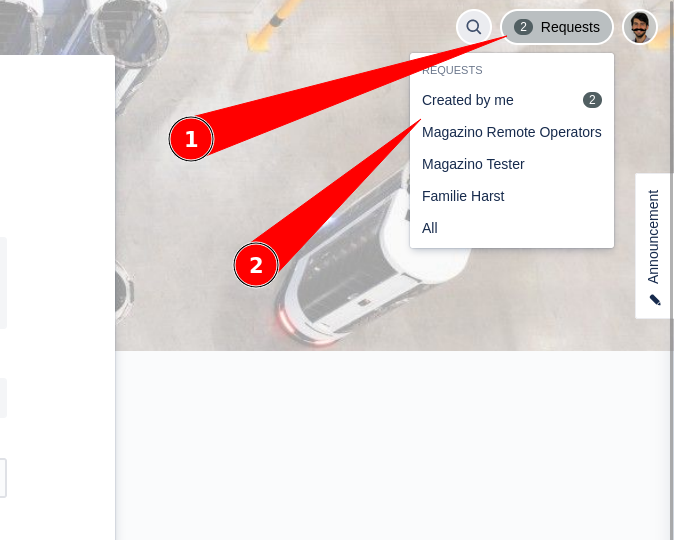 2 Requests

REQUESTS

Created by me 2

Magazino Remote Operators

Magazino Tester

Familie Harst

All

1

2

Announcement