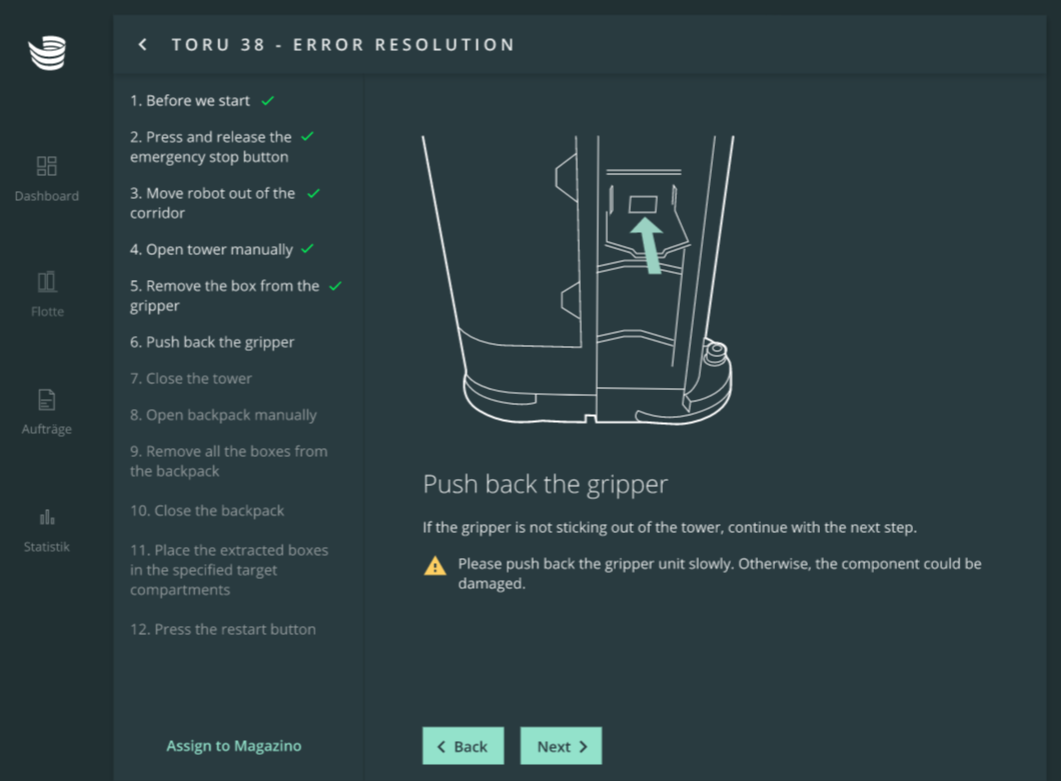 Dashboard

Flotte

Aufträge

Statistik

TORU 38 - ERROR RESOLUTION

1. Before we start

2. Press and release the emergency stop button

3. Move robot out of the corridor

4. Open tower manually

5. Remove the box from the gripper

6. Push back the gripper

7. Close the tower

8. Open backpack manually

9. Remove all the boxes from the backpack

10. Close the backpack

11. Place the extracted boxes in the specified target compartments

12. Press the restart button

Assign to Magazino

Push back the gripper

If the gripper is not sticking out of the tower, continue with the next step.

Please push back the gripper unit slowly. Otherwise, the component could be damaged.

Back

Next