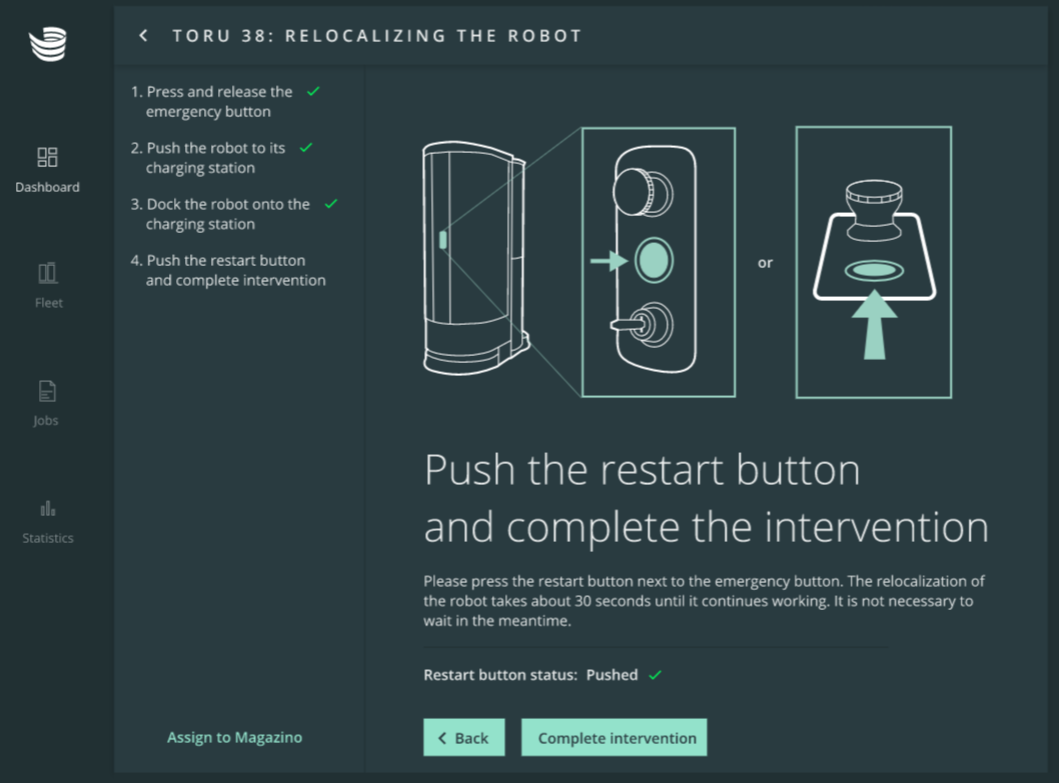 Dashboard

Fleet

Jobs

Statistics

< TORU 38: RELOCALIZING THE ROBOT

1. Press and release the emergency button ✓

2. Push the robot to its charging station ✓

3. Dock the robot onto the charging station ✓

4. Push the restart button and complete intervention

Assign to Magazino

or

Push the restart button and complete the intervention

Please press the restart button next to the emergency button. The relocalization of the robot takes about 30 seconds until it continues working. It is not necessary to wait in the meantime.

Restart button status: Pushed ✓

< Back

Complete intervention