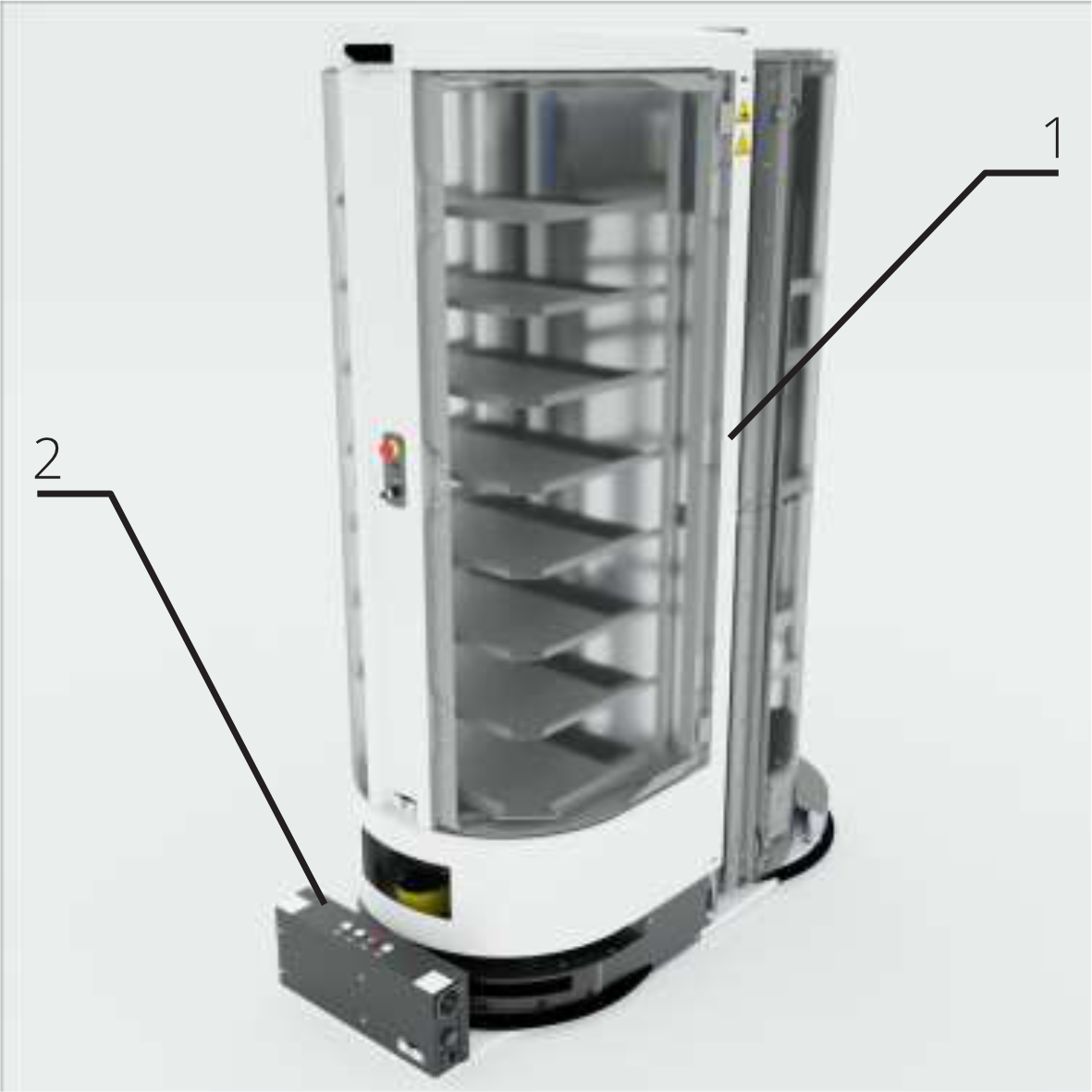 1

2