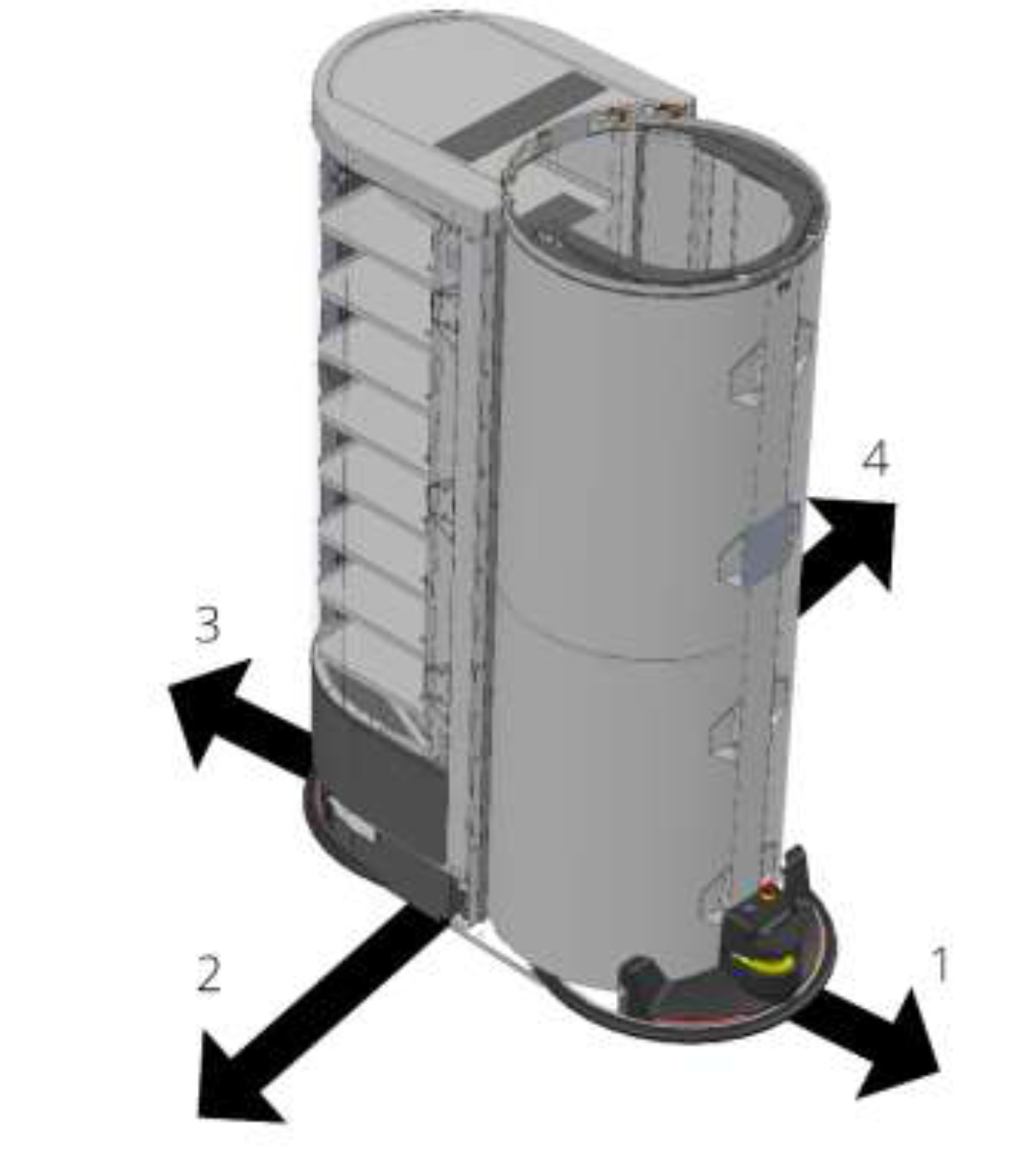 4

3

2

1