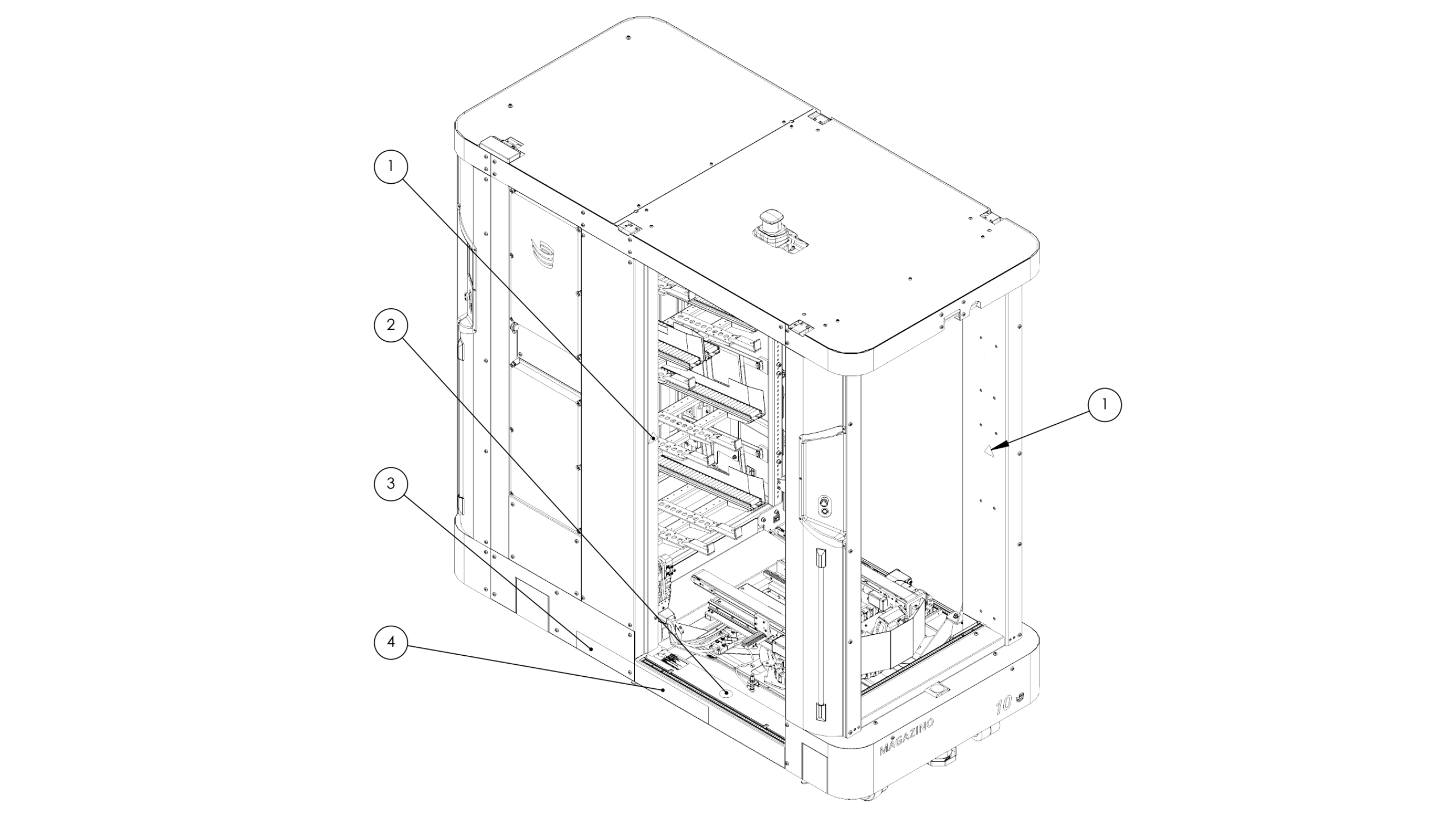 1
2
3
4
1
MAGAZINO
10