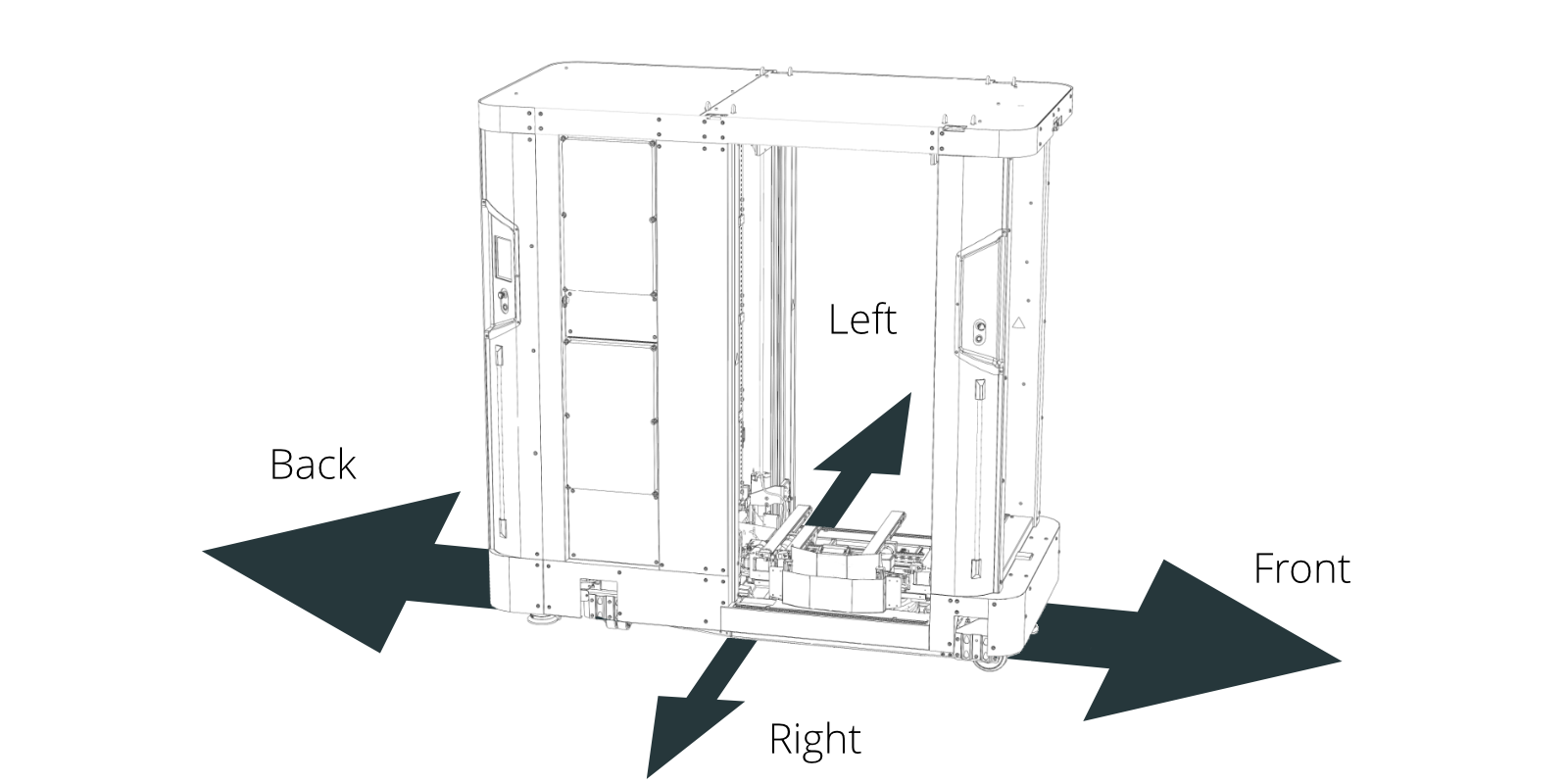 Left

Back

Front

Right